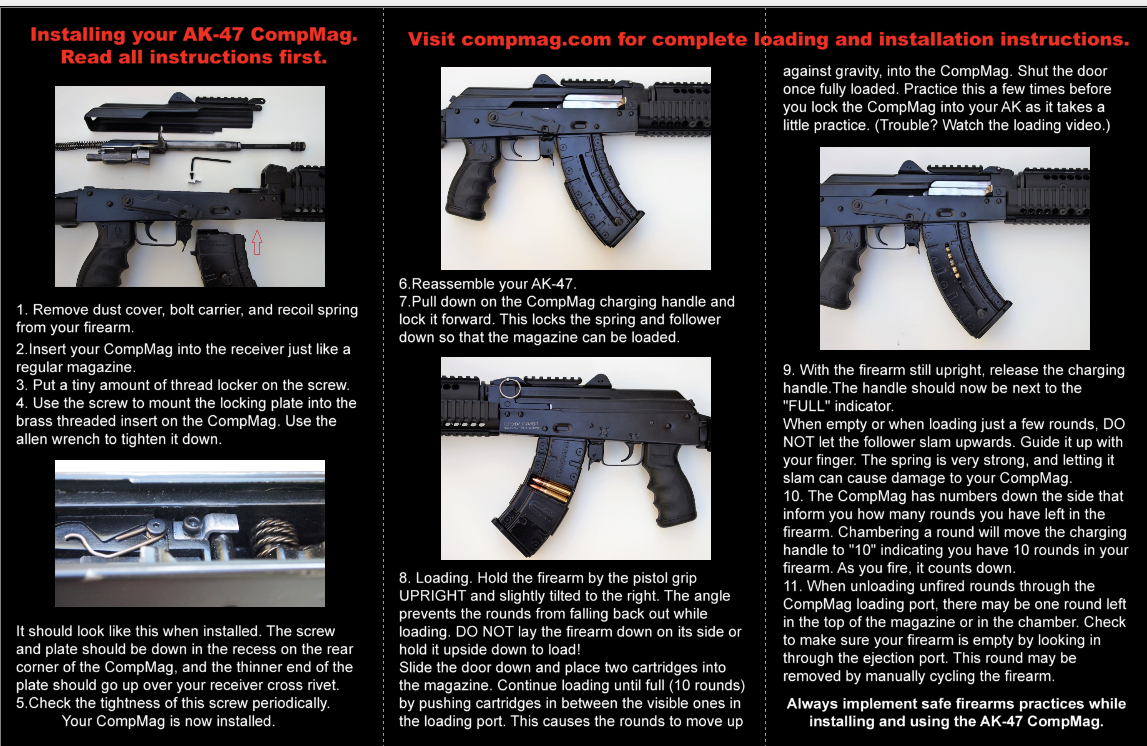 Installing your AK-47 CompMag.
Read all instructions first.

1. Remove dust cover, bolt carrier, and recoil spring from your firearm.
2.Insert your CompMag into the receiver just like a regular magazine.
3. Put a tiny amount of thread locker on the screw.
4. Use the screw to mount the locking plate into the brass threaded insert on the CompMag. Use the allen wrench to tighten it down.

It should look like this when installed. The screw and plate should be down in the recess on the rear corner of the CompMag, and the thinner end of the plate should go up over your receiver cross rivet.
5.Check the tightness of this screw periodically.
Your CompMag is now installed.

Visit compmag.com for complete loading and installation instructions.

6.Reassemble your AK-47.
7.Pull down on the CompMag charging handle and lock it forward. This locks the spring and follower down so that the magazine can be loaded.

8. Loading. Hold the firearm by the pistol grip UPRIGHT and slightly tilted to the right. The angle prevents the rounds from falling back out while loading. DO NOT lay the firearm down on its side or hold it upside down to load!
Slide the door down and place two cartridges into the magazine. Continue loading until full (10 rounds) by pushing cartridges in between the visible ones in the loading port. This causes the rounds to move up against gravity, into the CompMag. Shut the door once fully loaded. Practice this a few times before you lock the CompMag into your AK as it takes a little practice. (Trouble? Watch the loading video.)

9. With the firearm still upright, release the charging handle.The handle should now be next to the "FULL" indicator.
When empty or when loading just a few rounds, DO NOT let the follower slam upwards. Guide it up with your finger. The spring is very strong, and letting it slam can cause damage to your CompMag.
10. The CompMag has numbers down the side that inform you how many rounds you have left in the firearm. Chambering a round will move the charging handle to "10" indicating you have 10 rounds in your firearm. As you fire, it counts down.
11. When unloading unfired rounds through the CompMag loading port, there may be one round left in the top of the magazine or in the chamber. Check to make sure your firearm is empty by looking in through the ejection port. This round may be removed by manually cycling the firearm.

Always implement safe firearms practices while installing and using the AK-47 CompMag.